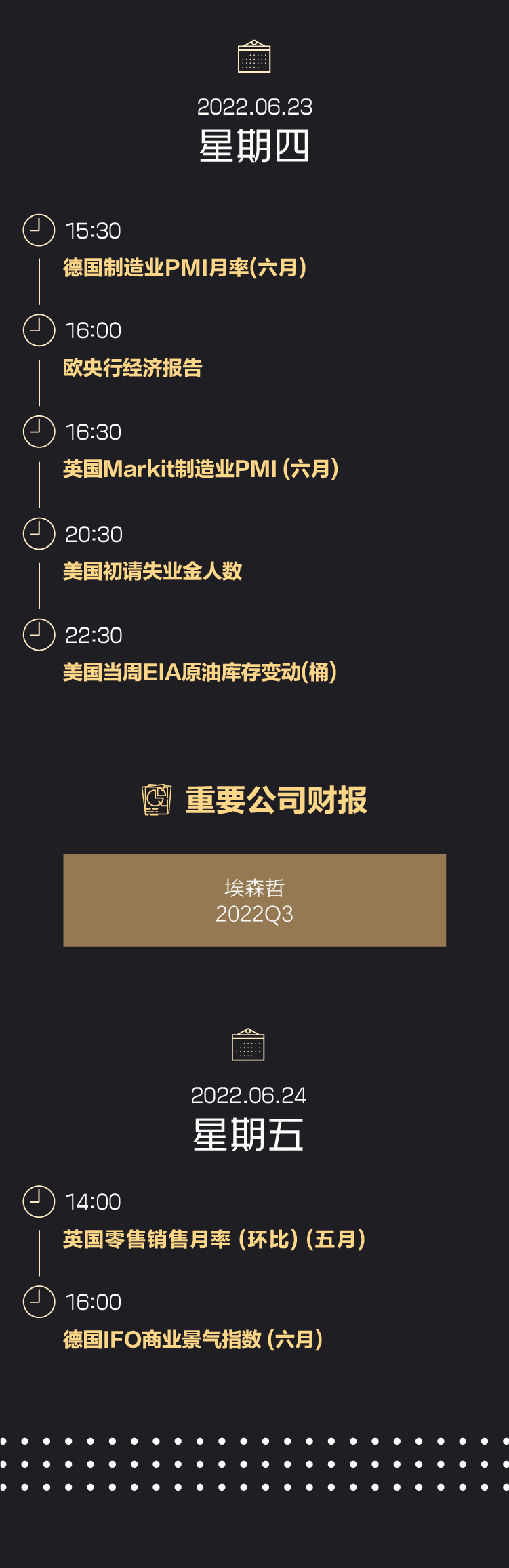 2022.06.23
星期四

15:30
德国制造业PMI月率(六月)

16:00
欧央行经济报告

16:30
英国Markit制造业PMI (六月)

20:30
美国初请失业金人数

22:30
美国当周EIA原油库存变动(桶)

重要公司财报

埃森哲
2022Q3

2022.06.24
星期五

14:00
英国零售销售月率 (环比) (五月)

16:00
德国IFO商业景气指数 (六月)